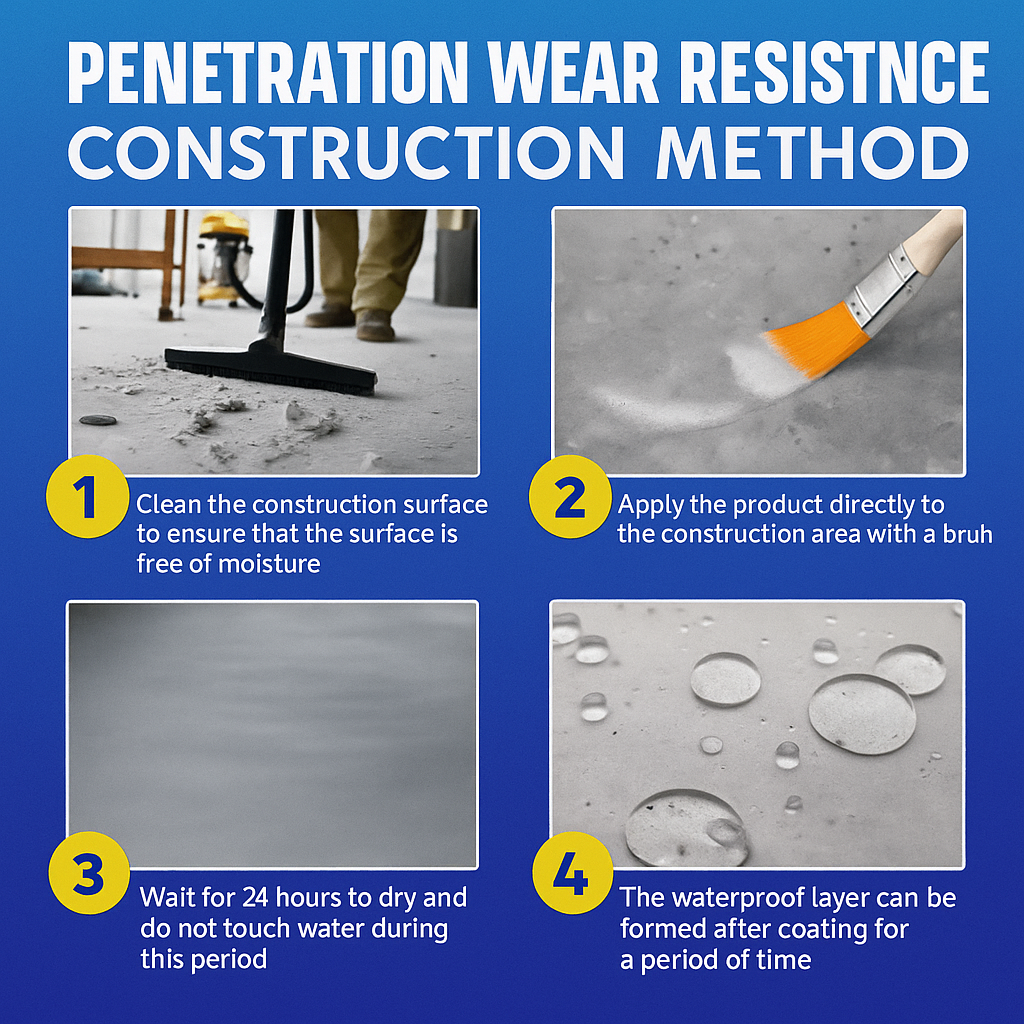 PENETRATION WEAR RESISTNCE CONSTRUCTION METHOD

1 Clean the construction surface to ensure that the surface is free of moisture

2 Apply the product directly to the construction area with a bruh

3 Wait for 24 hours to dry and do not touch water during this period

4 The waterproof layer can be formed after coating for a period of time